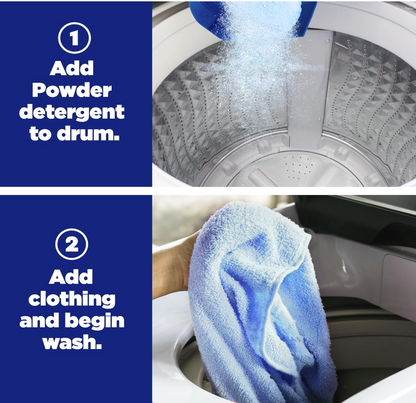 1
Add Powder detergent to drum.

2
Add clothing and begin wash.